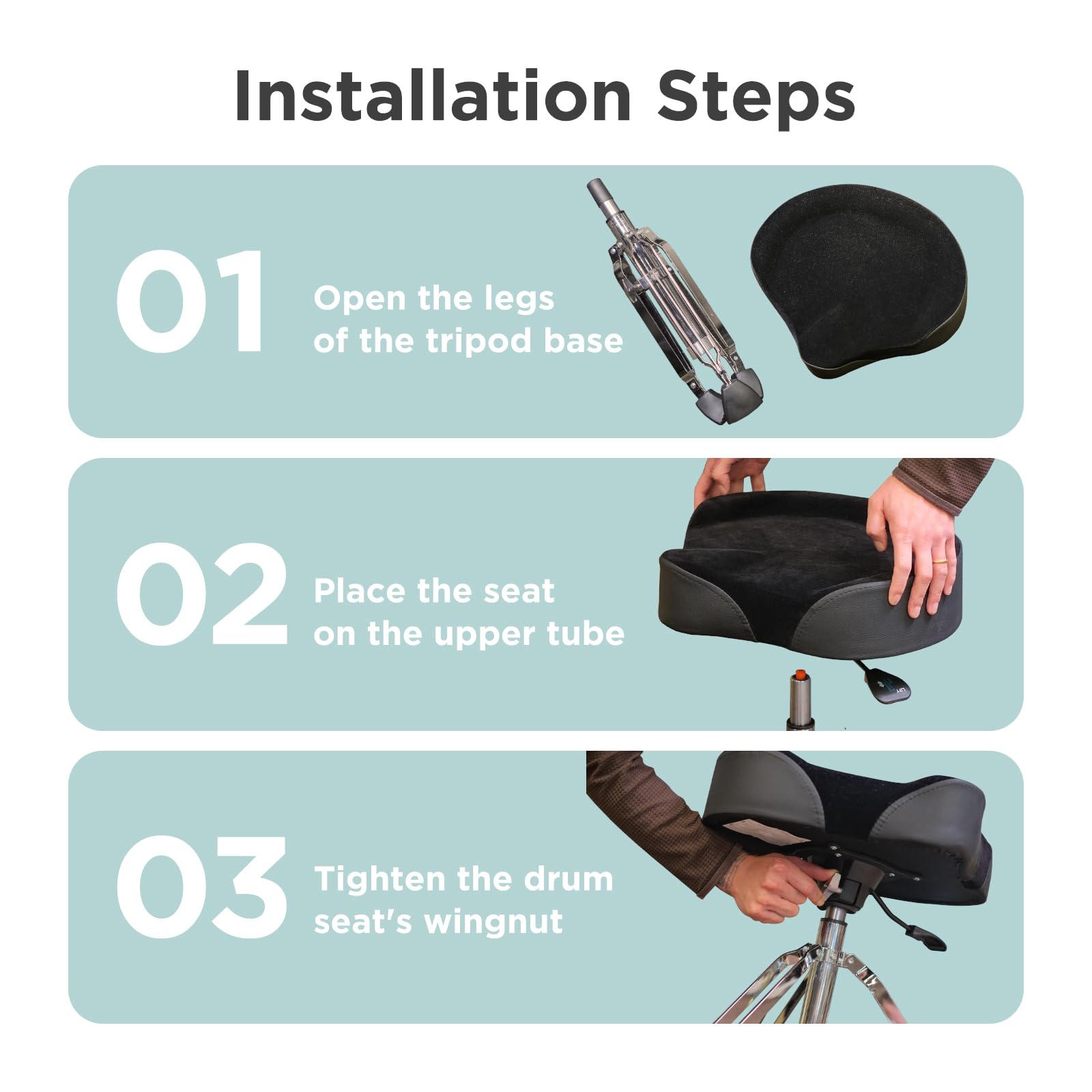 Installation Steps

01

Open the legs of the tripod base

02

Place the seat on the upper tube

03

Tighten the drum seat's wingnut